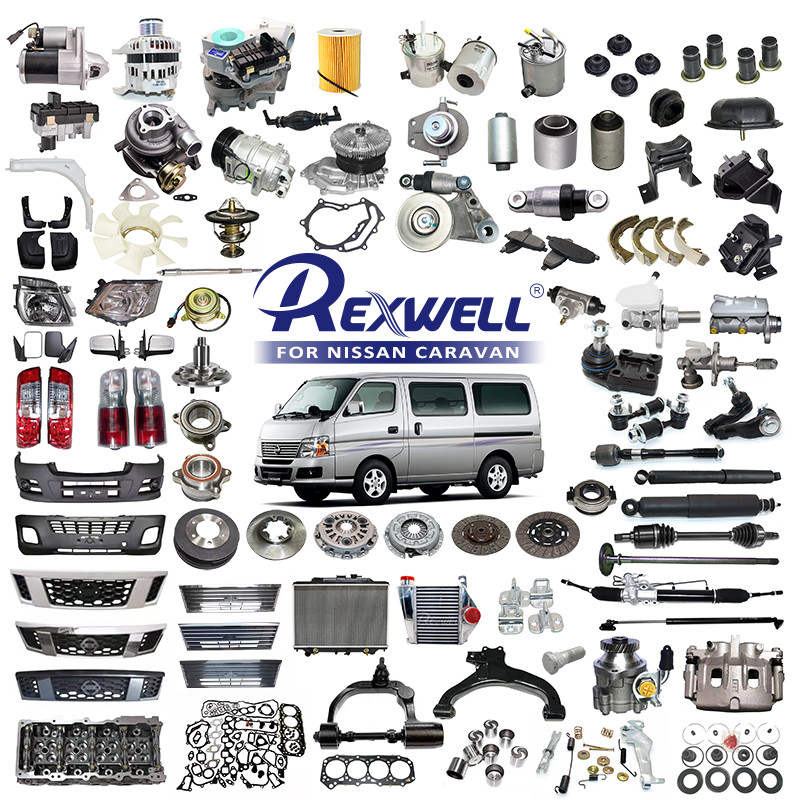 REXWELL®
FOR NISSAN CARAVAN